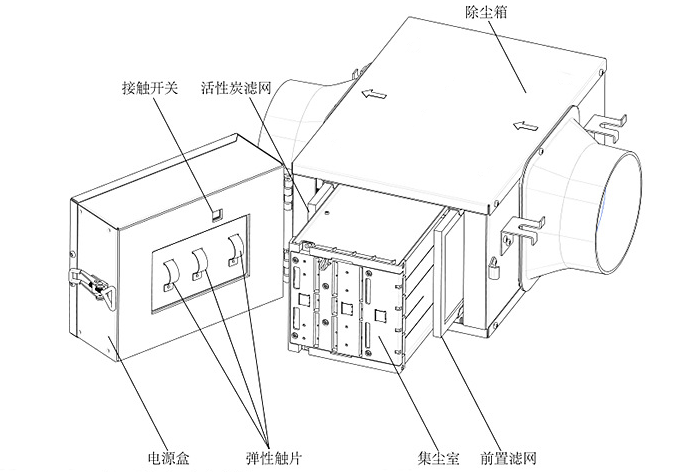 除尘箱
接触开关
活性炭滤网
电源盒
弹性触片
集尘室
前置滤网